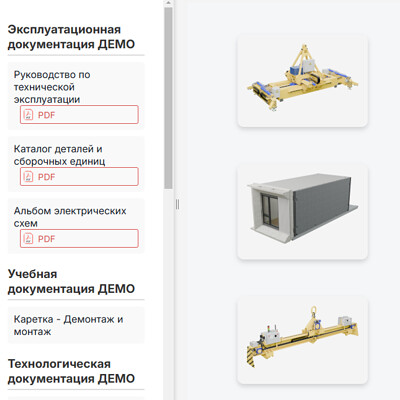 Эксплуатационная документация ДЕМО

Руководство по технической эксплуатации

PDF

Каталог деталей и сборочных единиц

PDF

Альбом электрических схем

PDF

Учебная документация ДЕМО

Каретка - Демонтаж и монтаж

Технологическая документация ДЕМО